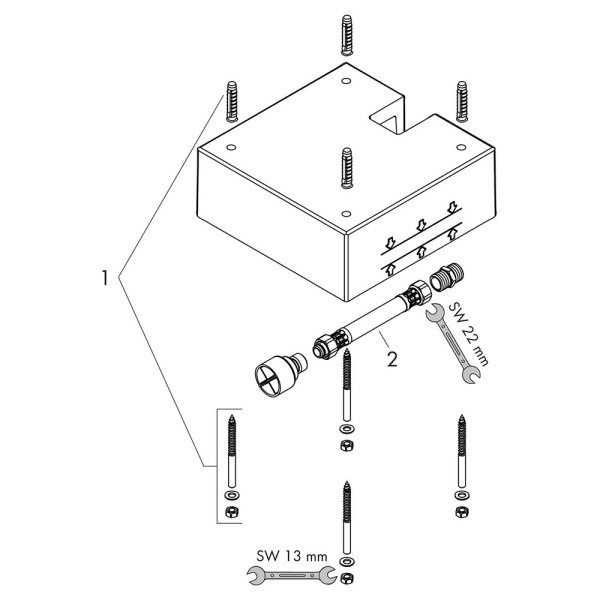 1

2

SW 22 mm

SW 13 mm